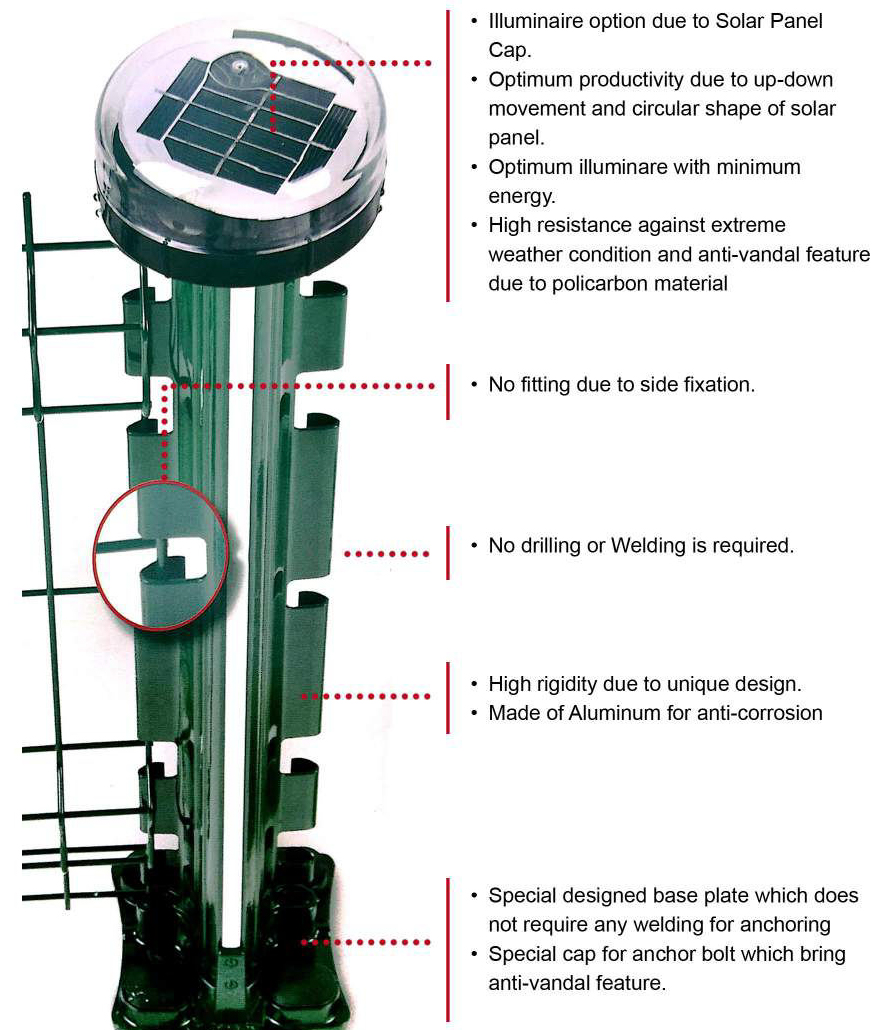 • Illuminaire option due to Solar Panel Cap.
• Optimum productivity due to up-down movement and circular shape of solar panel.
• Optimum illuminare with minimum energy.
• High resistance against extreme weather condition and anti-vandal feature due to policarbon material

• No fitting due to side fixation.

• No drilling or Welding is required.

• High rigidity due to unique design.
• Made of Aluminum for anti-corrosion

• Special designed base plate which does not require any welding for anchoring
• Special cap for anchor bolt which bring anti-vandal feature.